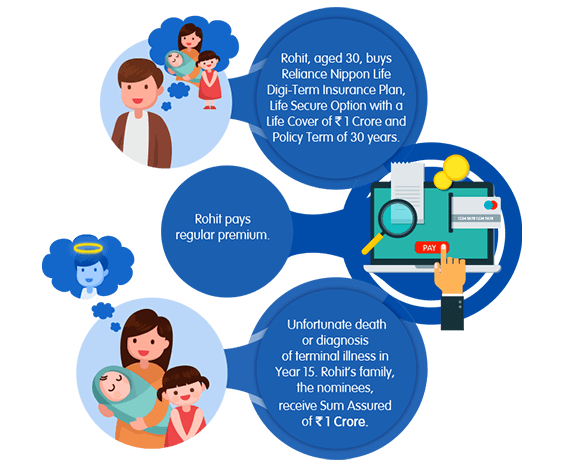 Rohit, aged 30, buys Reliance Nippon Life Digi-Term Insurance Plan, Life Secure Option with a Life Cover of ₹ 1 Crore and Policy Term of 30 years.

Rohit pays regular premium.

1234 5678 1234 5678

PAY

Unfortunate death or diagnosis of terminal illness in Year 15. Rohit's family, the nominees, receive Sum Assured of ₹ 1 Crore.