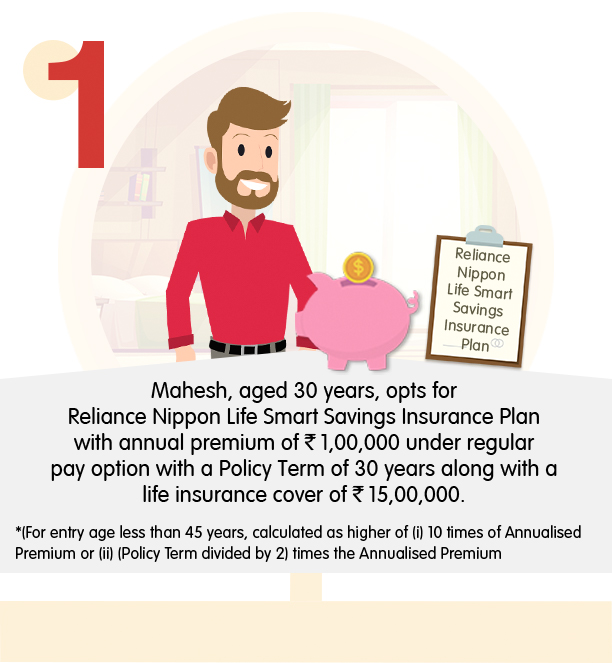 1

$

Reliance Nippon Life Smart Savings Insurance Plan

Mahesh, aged 30 years, opts for Reliance Nippon Life Smart Savings Insurance Plan with annual premium of ₹ 1,00,000 under regular pay option with a Policy Term of 30 years along with a life insurance cover of ₹ 15,00,000.

*(For entry age less than 45 years, calculated as higher of (i) 10 times of Annualised Premium or (ii) (Policy Term divided by 2) times the Annualised Premium